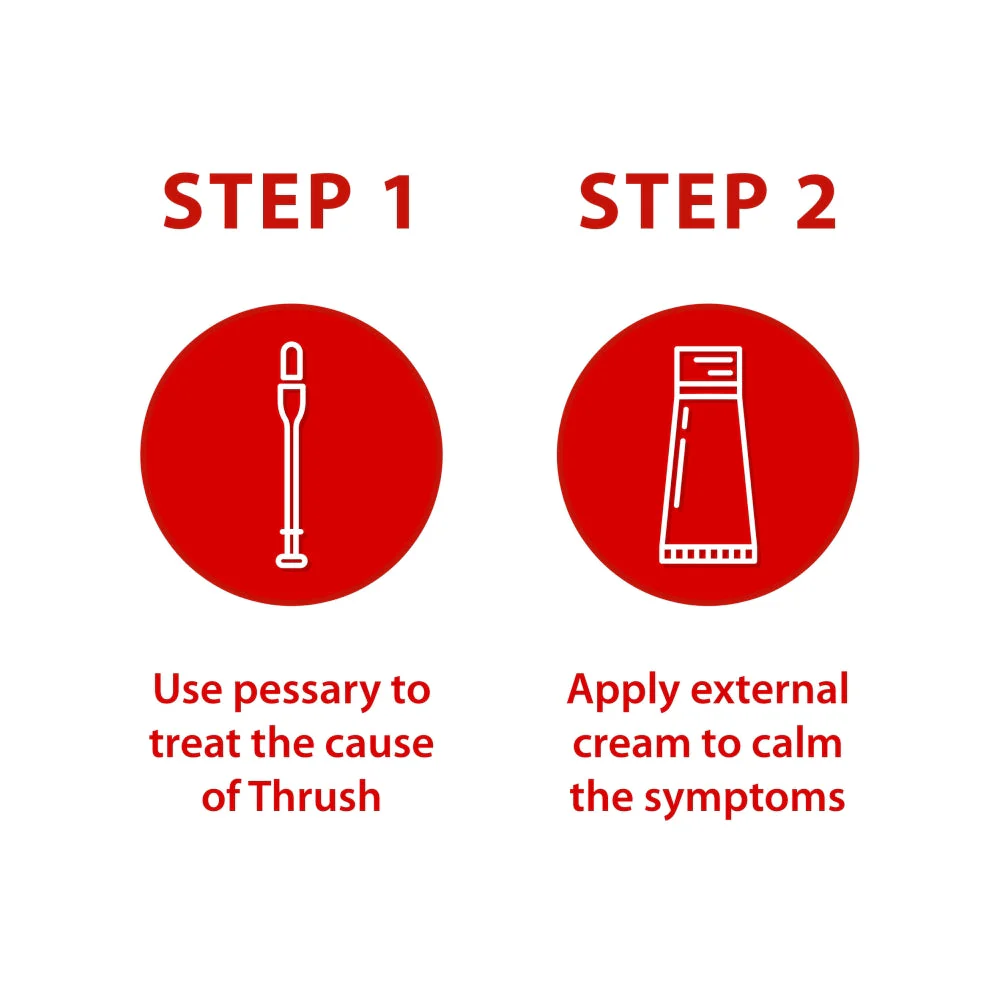 STEP 1

Use pessary to treat the cause of Thrush

STEP 2

Apply external cream to calm the symptoms