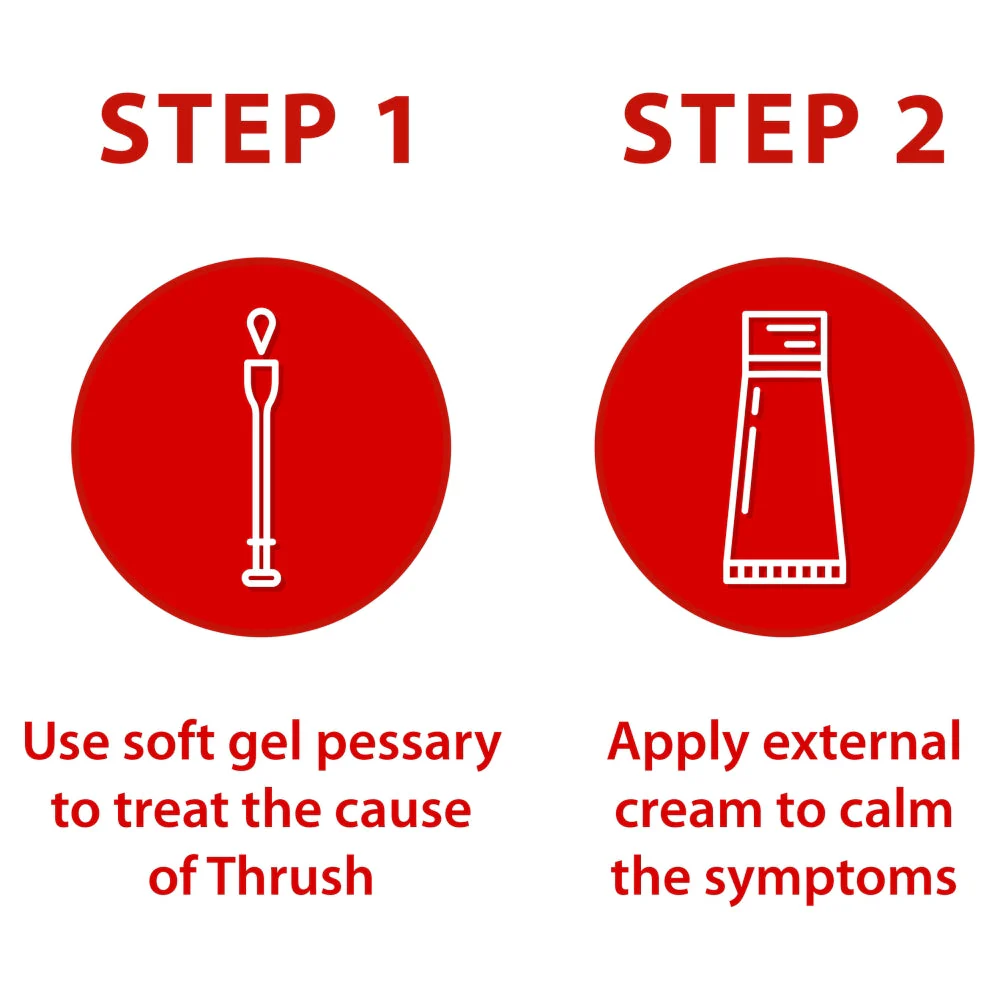 STEP 1

Use soft gel pessary to treat the cause of Thrush

STEP 2

Apply external cream to calm the symptoms